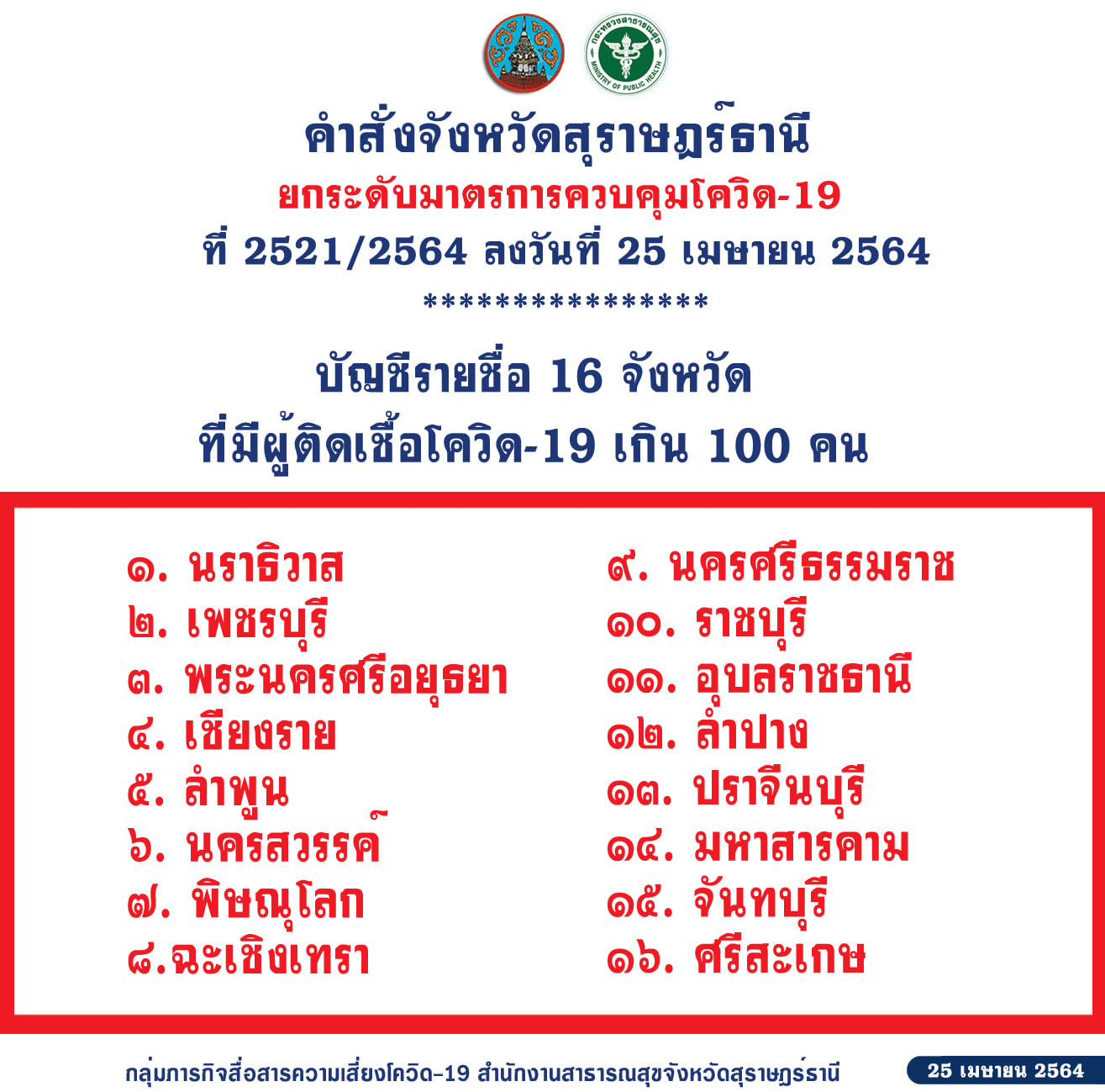 กระทรวงสาธารณสุข MINISTRY OF PUBLIC HEALTH

คำสั่งจังหวัดสุราษฎร์ธานี
ยกระดับมาตรการควบคุมโควิด-19
ที่ 2521/2564 ลงวันที่ 25 เมษายน 2564
****************

บัญชีรายชื่อ 16 จังหวัด
ที่มีผู้ติดเชื้อโควิด-19 เกิน 100 คน

๑. นราธิวาส
๒. เพชรบุรี
๓. พระนครศรีอยุธยา
๔. เชียงราย
๕. ลำพูน
๖. นครสวรรค์
๗. พิษณุโลก
๘.ฉะเชิงเทรา
๙. นครศรีธรรมราช
๑๐. ราชบุรี
๑๑. อุบลราชธานี
๑๒. ลำปาง
๑๓. ปราจีนบุรี
๑๔. มหาสารคาม
๑๕. จันทบุรี
๑๖. ศรีสะเกษ

กลุ่มภารกิจสื่อสารความเสี่ยงโควิด-19 สำนักงานสาธารณสุขจังหวัดสุราษฎร์ธานี
25 เมษายน 2564